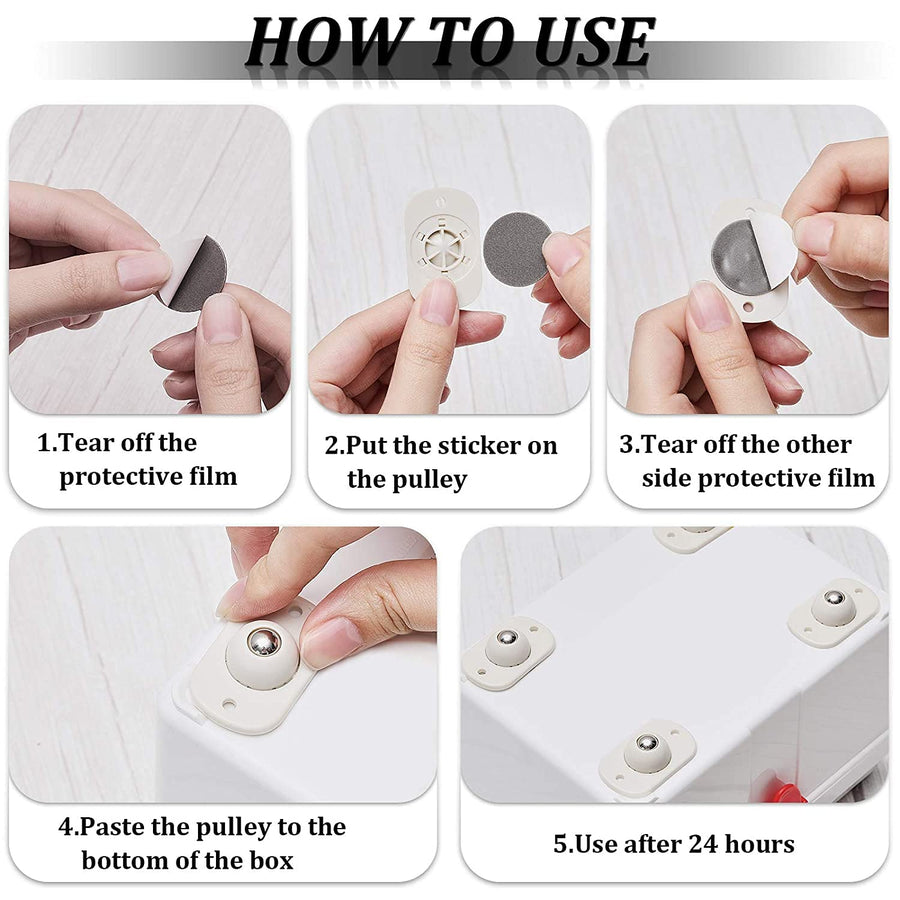 HOW TO USE

1.Tear off the protective film

2.Put the sticker on the pulley

3.Tear off the other side protective film

4.Paste the pulley to the bottom of the box

5.Use after 24 hours